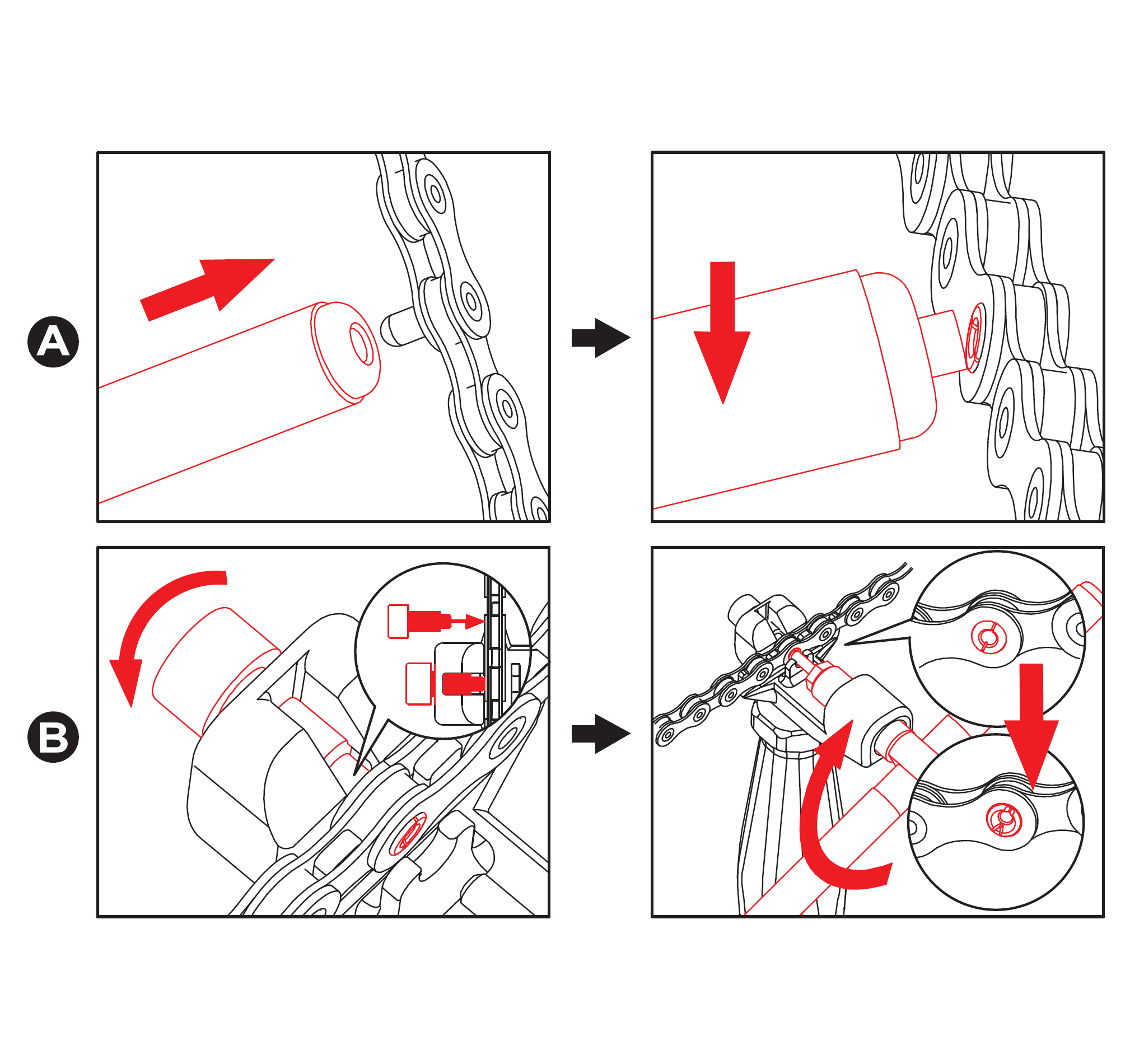 A

B